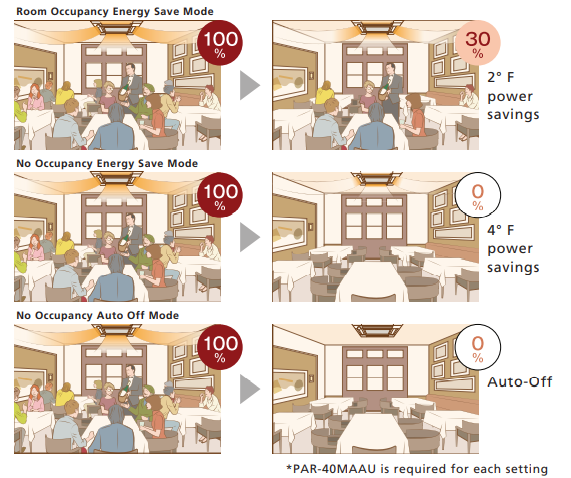 Room Occupancy Energy Save Mode

100 %

30 %

2° F power savings

No Occupancy Energy Save Mode

100 %

0 %

4° F power savings

No Occupancy Auto Off Mode

100 %

0 %

Auto-Off

*PAR-40MAAU is required for each setting