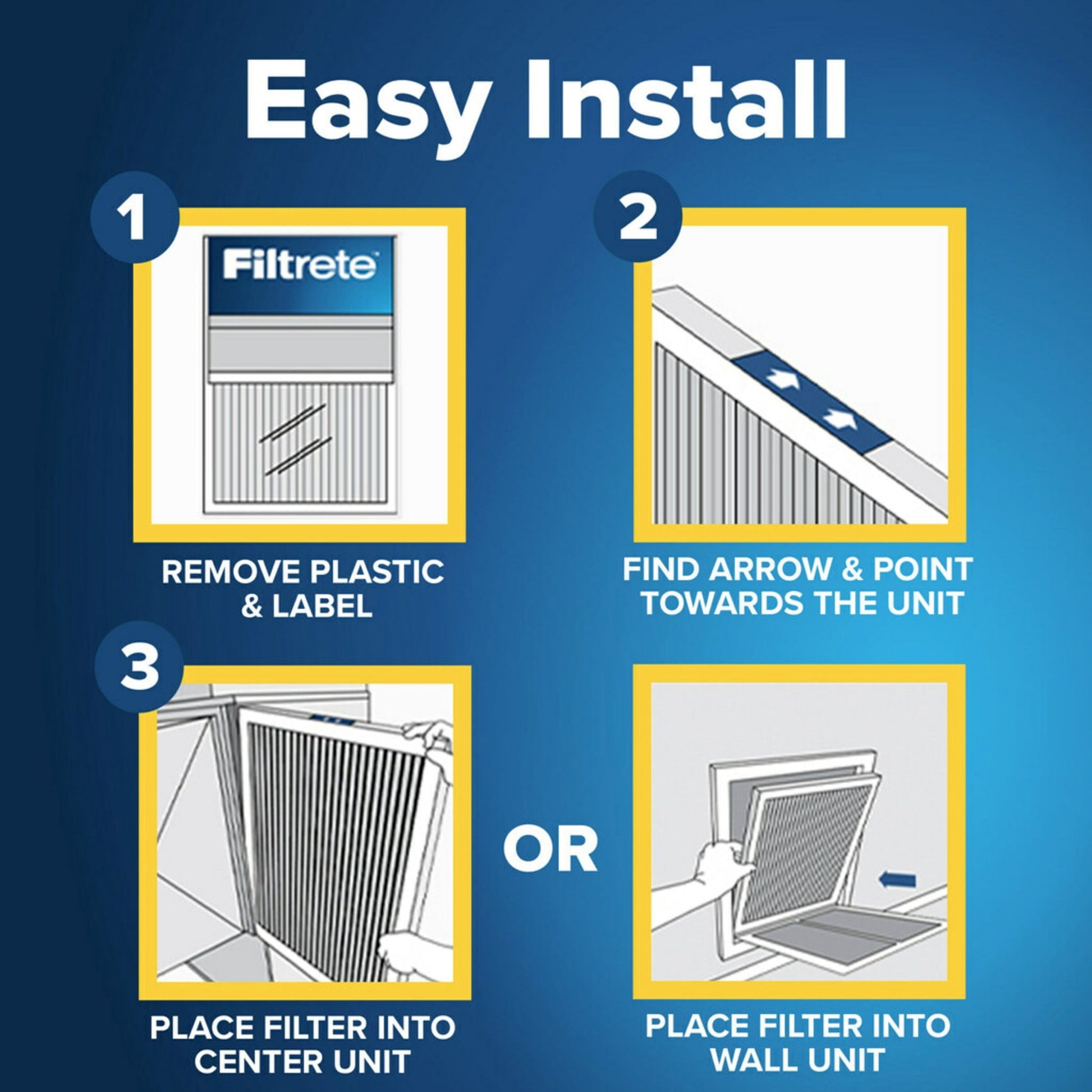 Easy Install

1

Filtrete

REMOVE PLASTIC & LABEL

2

FIND ARROW & POINT TOWARDS THE UNIT

3

PLACE FILTER INTO CENTER UNIT

OR

PLACE FILTER INTO WALL UNIT