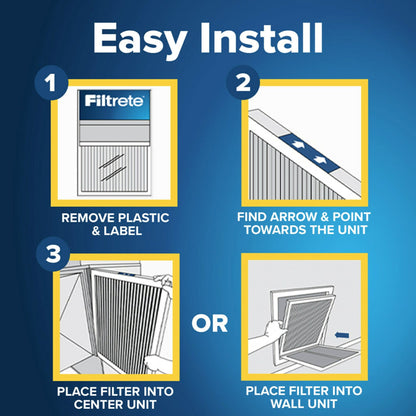 Easy Install

1

Filtrete

REMOVE PLASTIC & LABEL

2

FIND ARROW & POINT TOWARDS THE UNIT

3

PLACE FILTER INTO CENTER UNIT

OR

PLACE FILTER INTO WALL UNIT