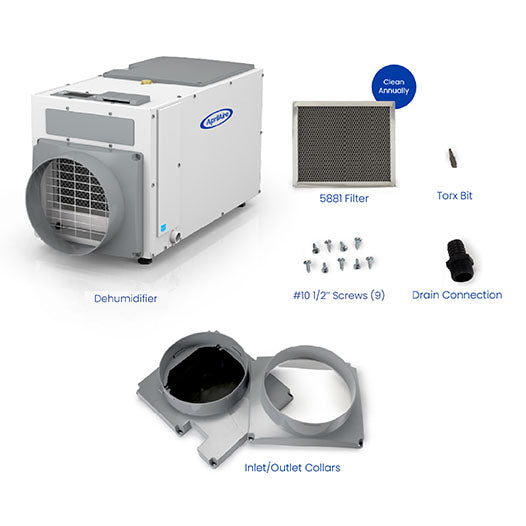 AprilAire

Dehumidifier

Clean Annually

5881 Filter

Torx Bit

#10 1/2" Screws (9)

Drain Connection

Inlet/Outlet Collars